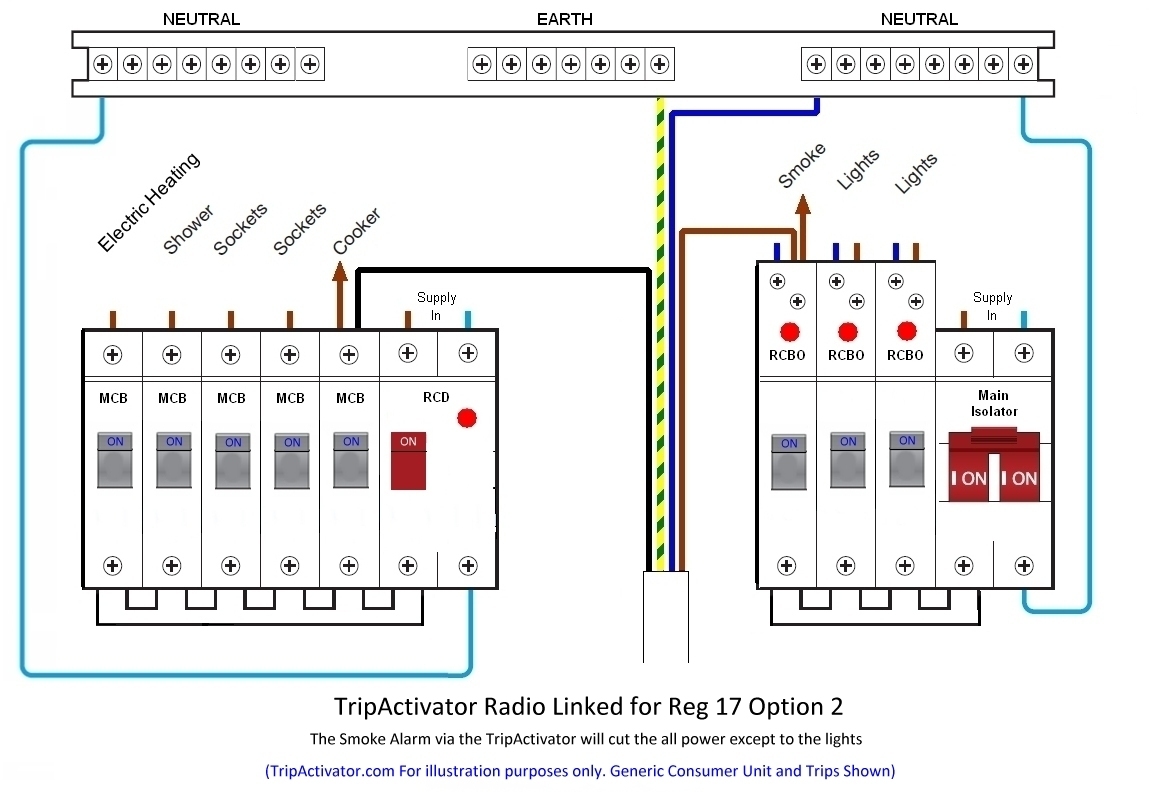 NEUTRAL

EARTH

NEUTRAL

Electric Heating

Shower

Sockets

Sockets

Cooker

Supply In

MCB

MCB

MCB

MCB

MCB

RCD

ON

ON

ON

ON

ON

ON

Smoke

Lights

Lights

Supply In

RCBO

RCBO

RCBO

Main Isolator

ON

ON

ON

ON

ON

TripActivator Radio Linked for Reg 17 Option 2

The Smoke Alarm via the TripActivator will cut the all power except to the lights

(TripActivator.com For illustration purposes only. Generic Consumer Unit and Trips Shown)